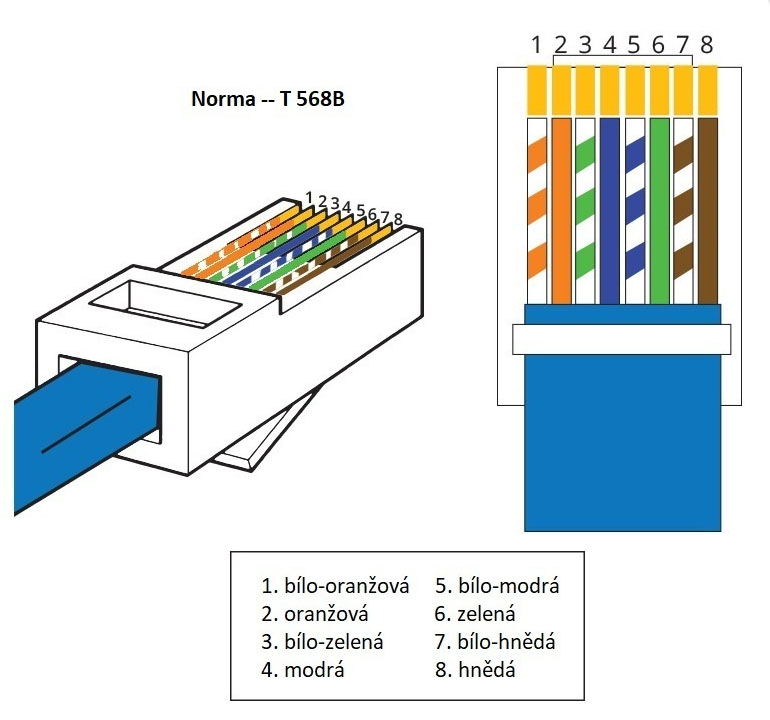 Norma -- T 568B

1 2 3 4 5 6 7 8

1 2 3 4 5 6 7 8

1. bílo-oranžová
2. oranžová
3. bílo-zelená
4. modrá

5. bílo-modrá
6. zelená
7. bílo-hnědá
8. hnědá