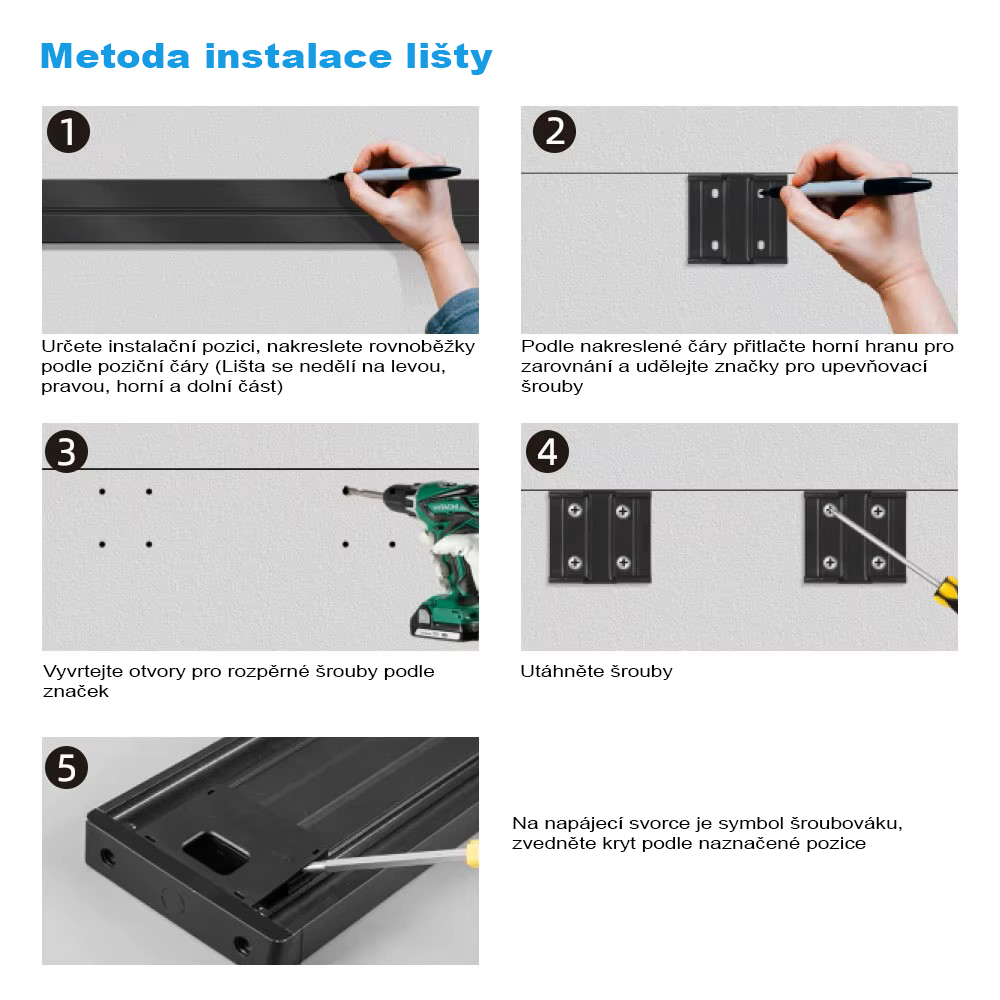 Metoda instalace lišty

1

Určete instalační pozici, nakreslete rovnoběžky podle poziční čáry (Lišta se nedělí na levou, pravou, horní a dolní část)

2

Podle nakreslené čáry přitlačte horní hranu pro zarovnání a udělejte značky pro upevňovací šrouby

3

Vyvrtejte otvory pro rozpěrné šrouby podle značek

4

Utáhněte šrouby

5

Na napájecí svorce je symbol šroubováku, zvedněte kryt podle naznačené pozice