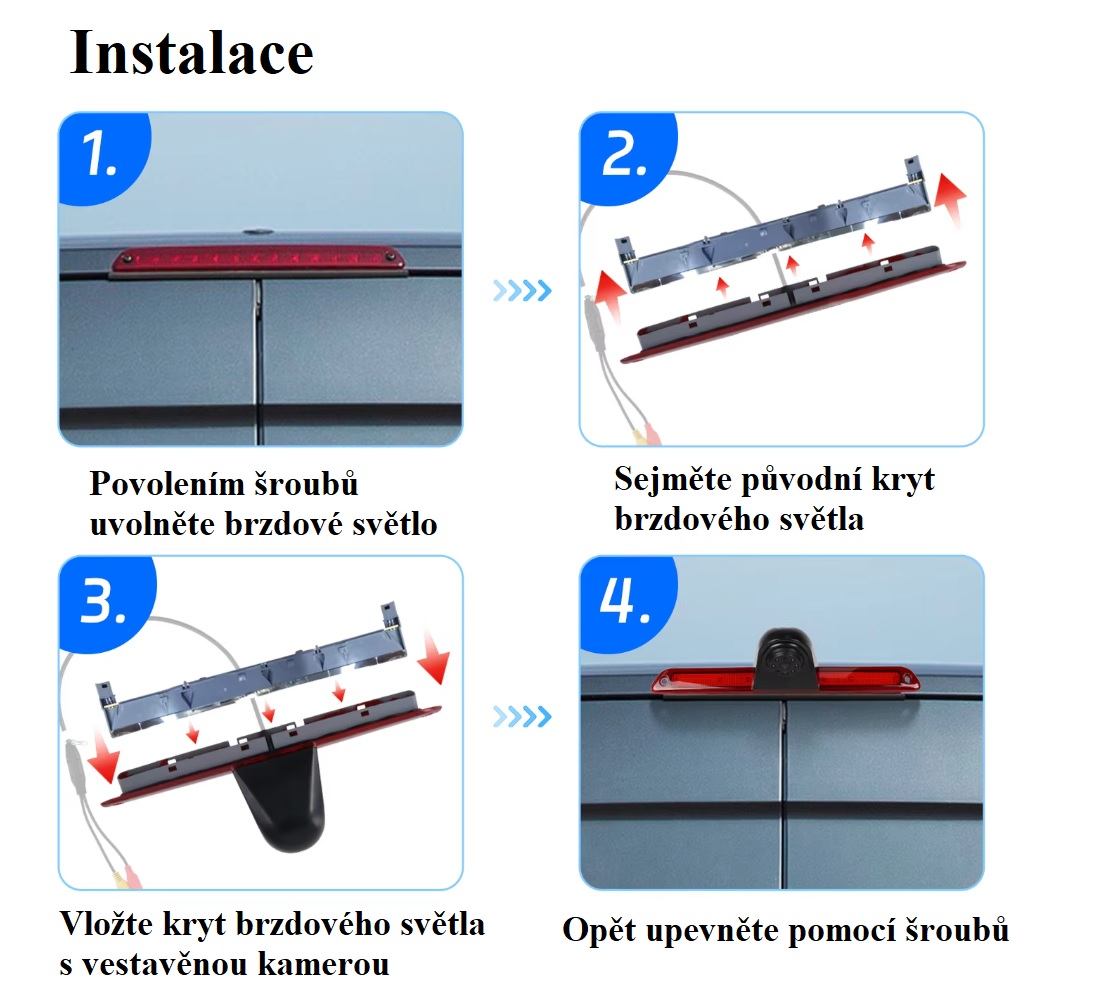 Instalace

1.

Povolením šroubů uvolněte brzdové světlo

2.

Sejměte původní kryt brzdového světla

3.

Vložte kryt brzdového světla s vestavěnou kamerou

4.

Opět upevněte pomocí šroubů